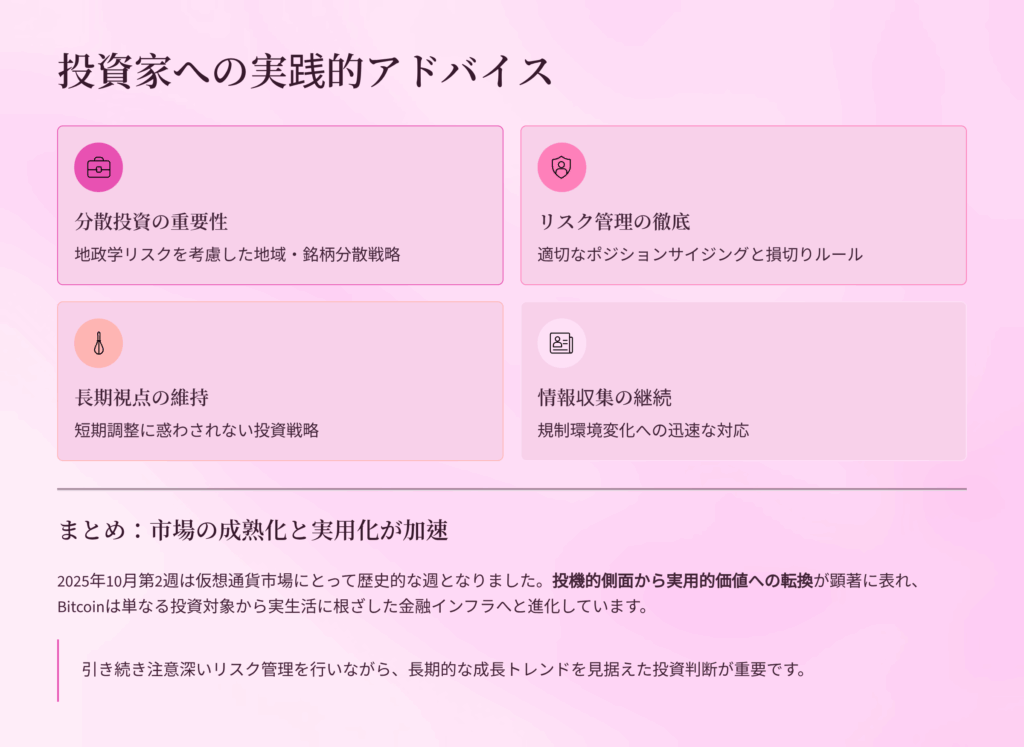 投資家への実践的アドバイス

分散投資の重要性
地政学リスクを考慮した地域・銘柄分散戦略

リスク管理の徹底
適切なポジションサイジングと損切りルール

長期視点の維持
短期調整に惑わされない投資戦略

情報収集の継続
規制環境変化への迅速な対応

まとめ：市場の成熟化と実用化が加速

2025年10月第2週は仮想通貨市場にとって歴史的な週となりました。投機的側面から実用的価値への転換が顕著に表れ、Bitcoinは単なる投資対象から実生活に根ざした金融インフラへと進化しています。

引き続き注意深いリスク管理を行いながら、長期的な成長トレンドを見据えた投資判断が重要です。