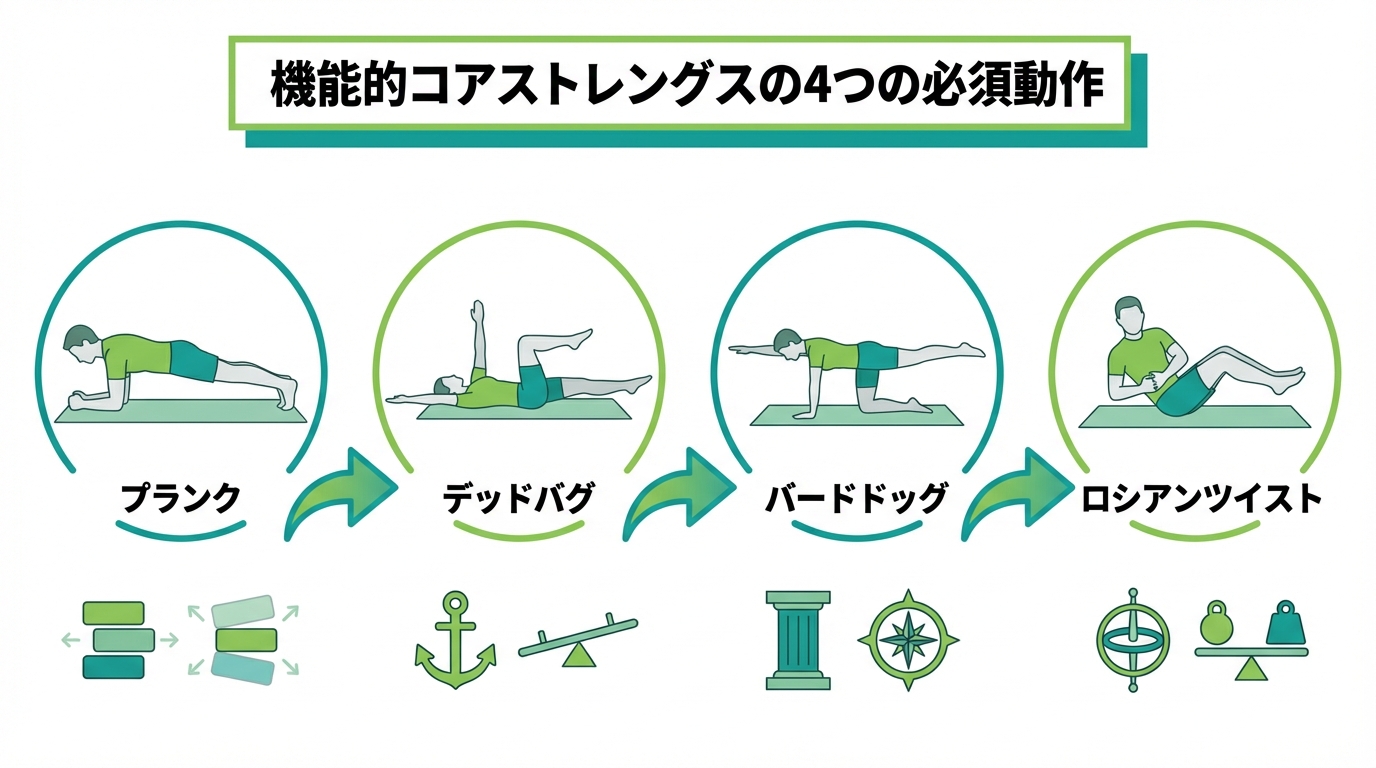 機能的コアストレングスの4つの必須動作

プランク

デッドバグ

バードドッグ

ロシアンツイスト