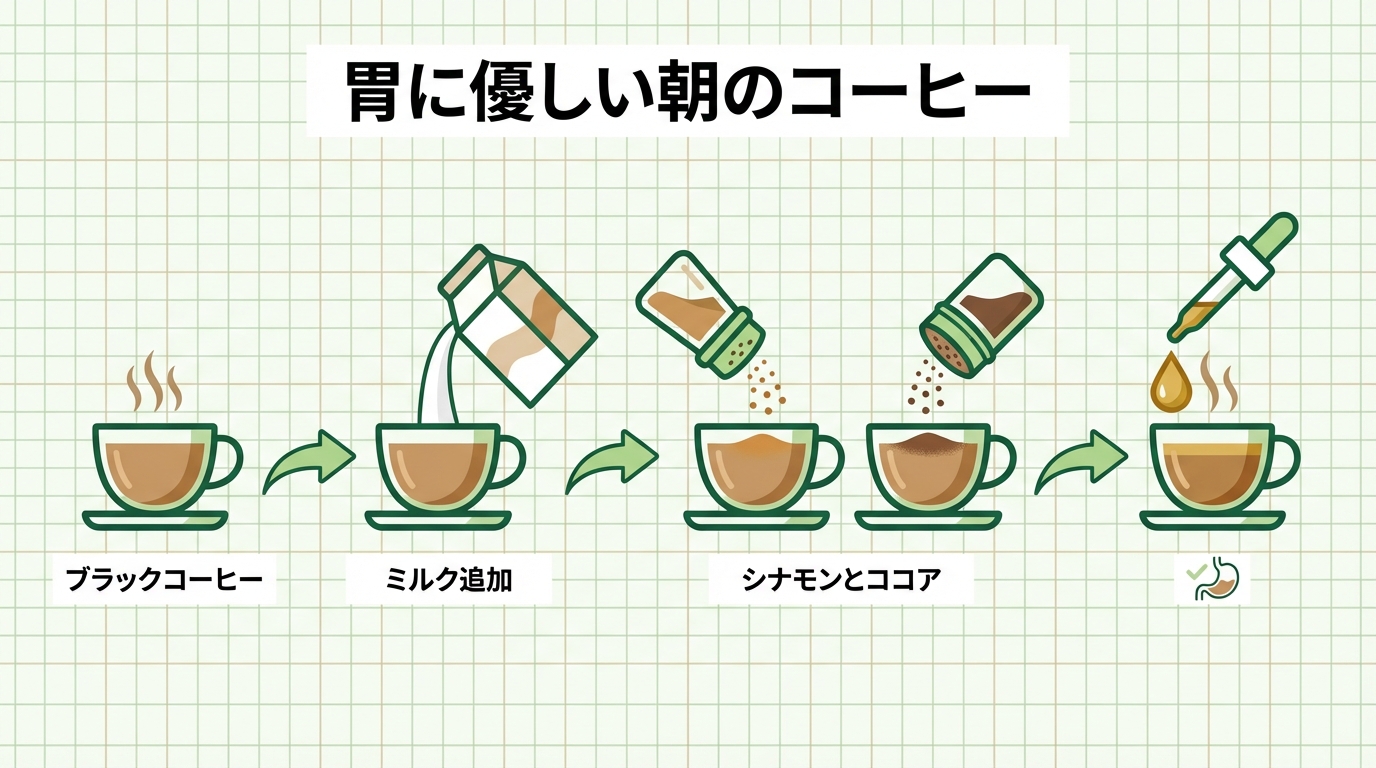 胃に優しい朝のコーヒー

ブラックコーヒー

ミルク追加

シナモンとココア